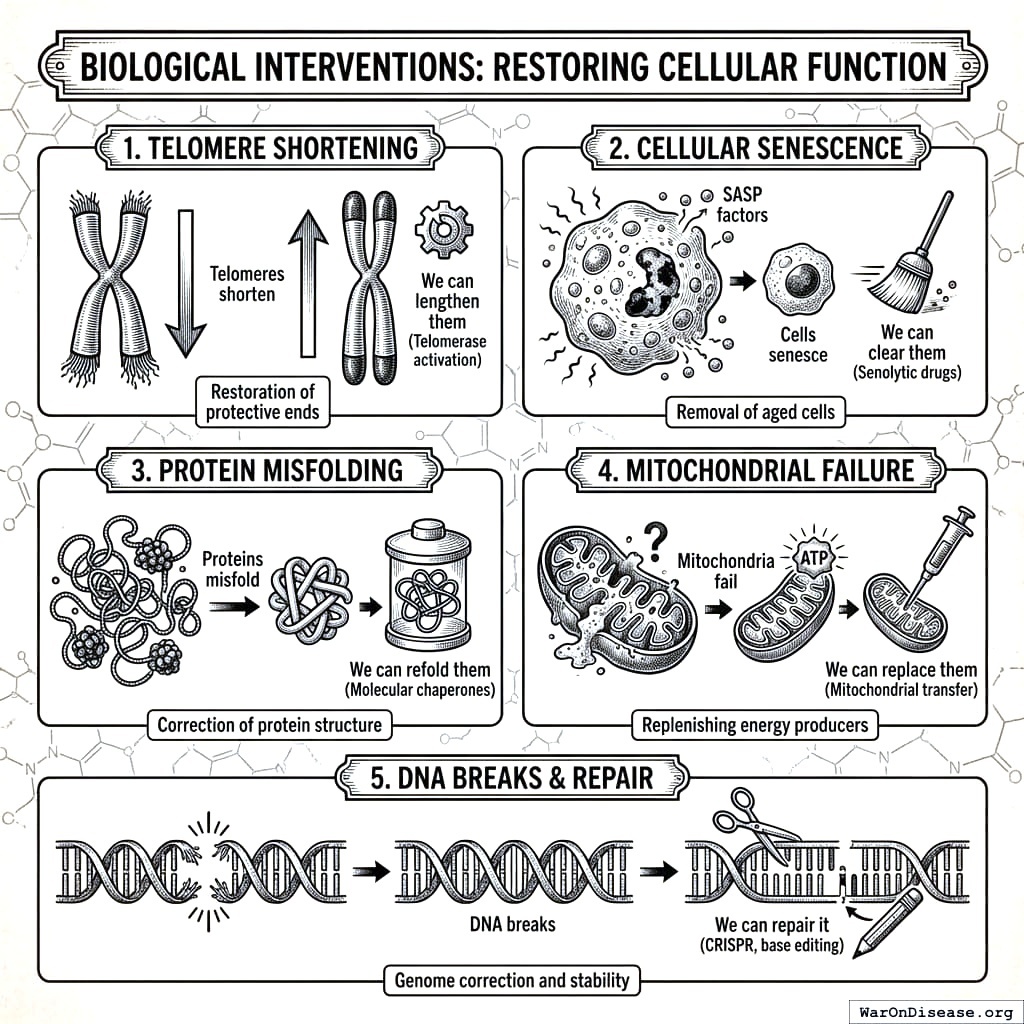 BIOLOGICAL INTERVENTIONS: RESTORING CELLULAR FUNCTION

1. TELOMERE SHORTENING

Telomeres shorten

We can lengthen them (Telomerase activation)

Restoration of protective ends

2. CELLULAR SENESCENCE

SASP factors

Cells senesce

We can clear them (Senolytic drugs)

Removal of aged cells

3. PROTEIN MISFOLDING

Proteins misfold

We can refold them (Molecular chaperones)

Correction of protein structure

4. MITOCHONDRIAL FAILURE

?

Mitochondria fail

ATP

We can replace them (Mitochondrial transfer)

Replenishing energy producers

5. DNA BREAKS & REPAIR

DNA breaks

We can repair it (CRISPR, base editing)

Genome correction and stability

WarOnDisease.org