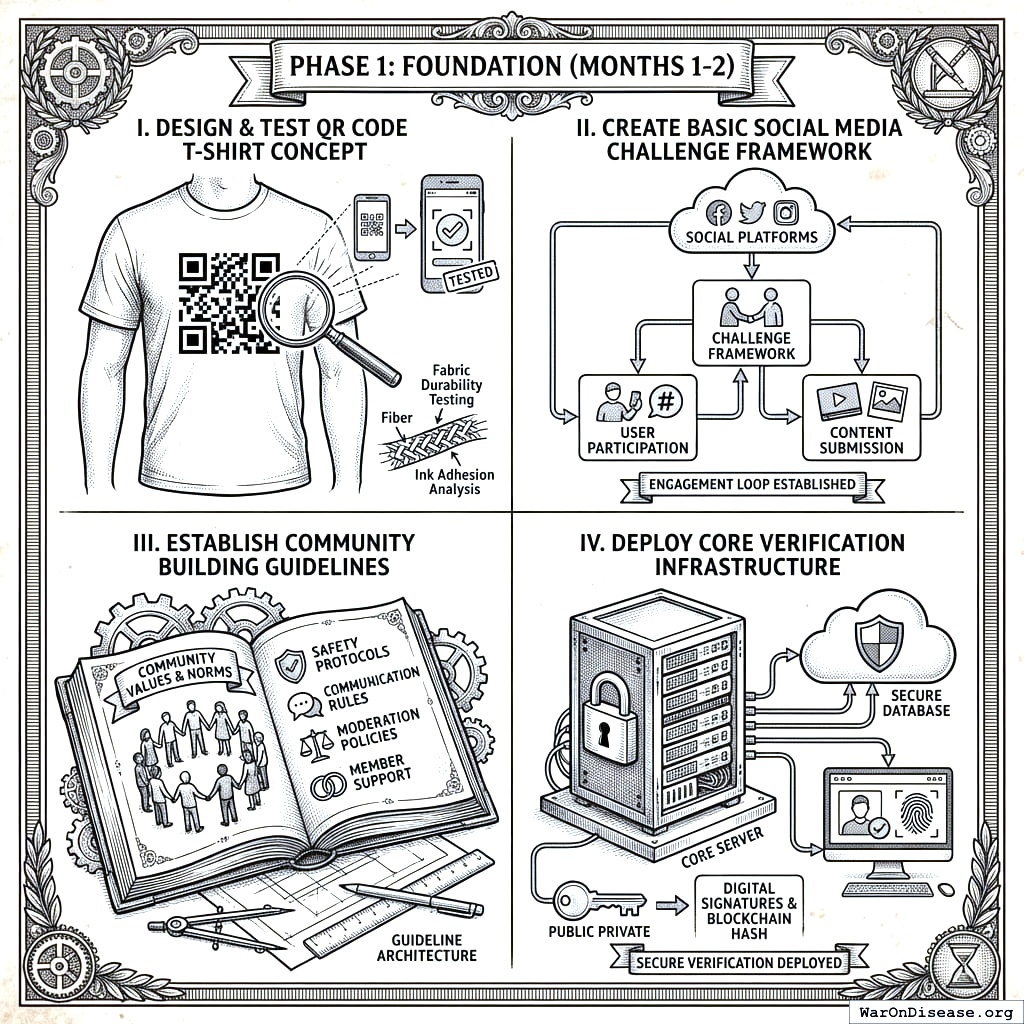 PHASE 1: FOUNDATION (MONTHS 1-2)

I. DESIGN & TEST QR CODE T-SHIRT CONCEPT

TESTED

Fabric Durability Testing

Fiber

Ink Adhesion Analysis

II. CREATE BASIC SOCIAL MEDIA CHALLENGE FRAMEWORK

SOCIAL PLATFORMS

CHALLENGE FRAMEWORK

USER PARTICIPATION

CONTENT SUBMISSION

ENGAGEMENT LOOP ESTABLISHED

III. ESTABLISH COMMUNITY BUILDING GUIDELINES

COMMUNITY VALUES & NORMS

SAFETY PROTOCOLS

COMMUNICATION RULES

MODERATION POLICIES

MEMBER SUPPORT

GUIDELINE ARCHITECTURE

IV. DEPLOY CORE VERIFICATION INFRASTRUCTURE

SECURE DATABASE

CORE SERVER

PUBLIC PRIVATE

DIGITAL SIGNATURES & BLOCKCHAIN HASH

SECURE VERIFICATION DEPLOYED

WarOnDisease.org